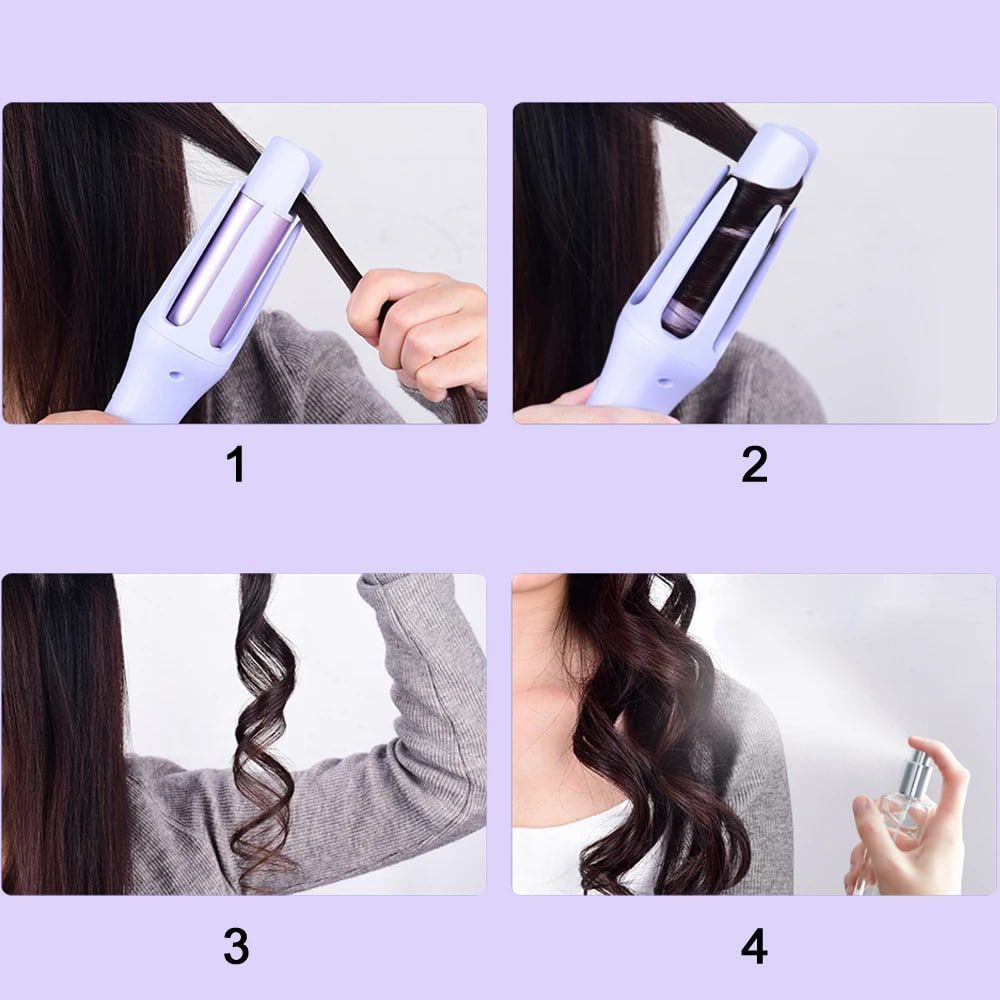 1

2

3

4